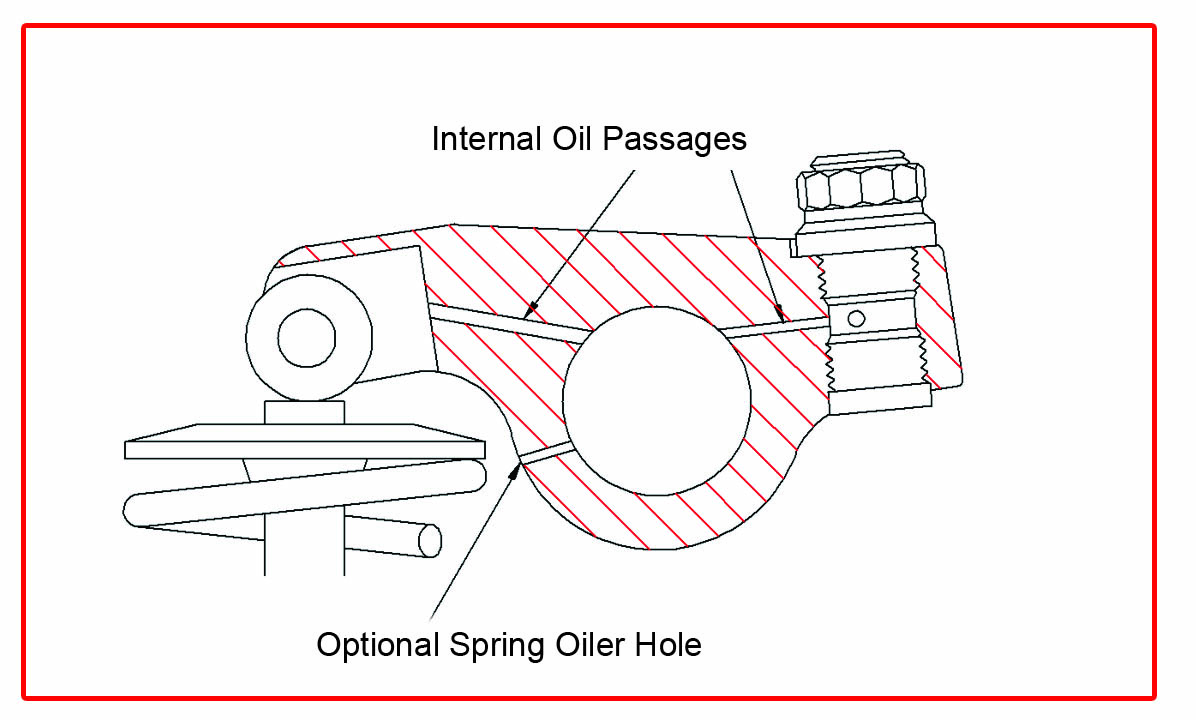 Internal Oil Passages

Optional Spring Oiler Hole